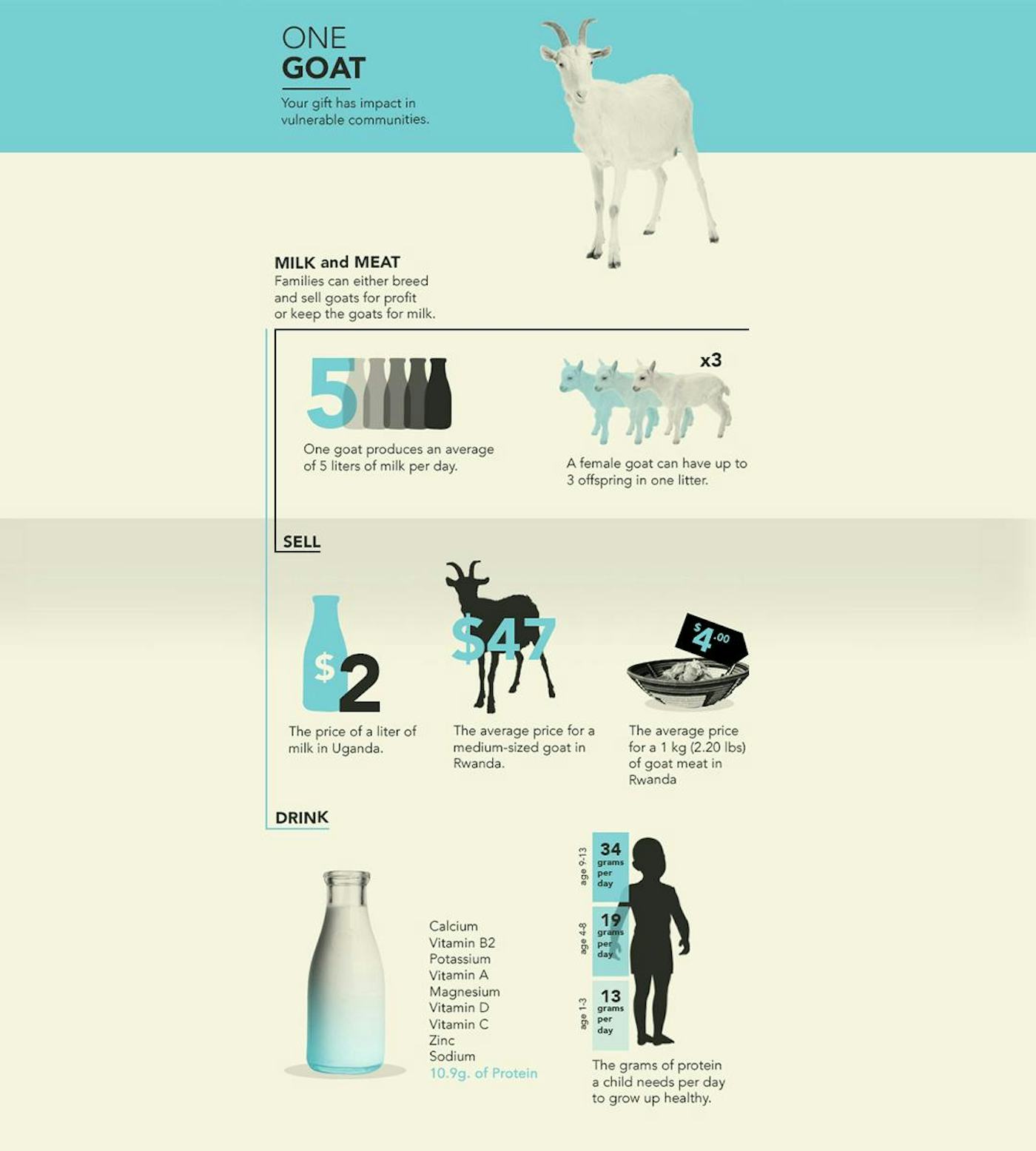 ONE
GOAT

Your gift has impact in vulnerable communities.

MILK and MEAT
Families can either breed and sell goats for profit or keep the goats for milk.

5

One goat produces an average of 5 liters of milk per day.

x3

A female goat can have up to 3 offspring in one litter.

SELL

$2

The price of a liter of milk in Uganda.

$47

The average price for a medium-sized goat in Rwanda.

$4.00

The average price for a 1 kg (2.20 lbs) of goat meat in Rwanda

DRINK

Calcium
Vitamin B2
Potassium
Vitamin A
Magnesium
Vitamin D
Vitamin C
Zinc
Sodium
10.9g. of Protein

age 9-13
34 grams per day

age 4-8
19 grams per day

age 1-3
13 grams per day

The grams of protein a child needs per day to grow up healthy.